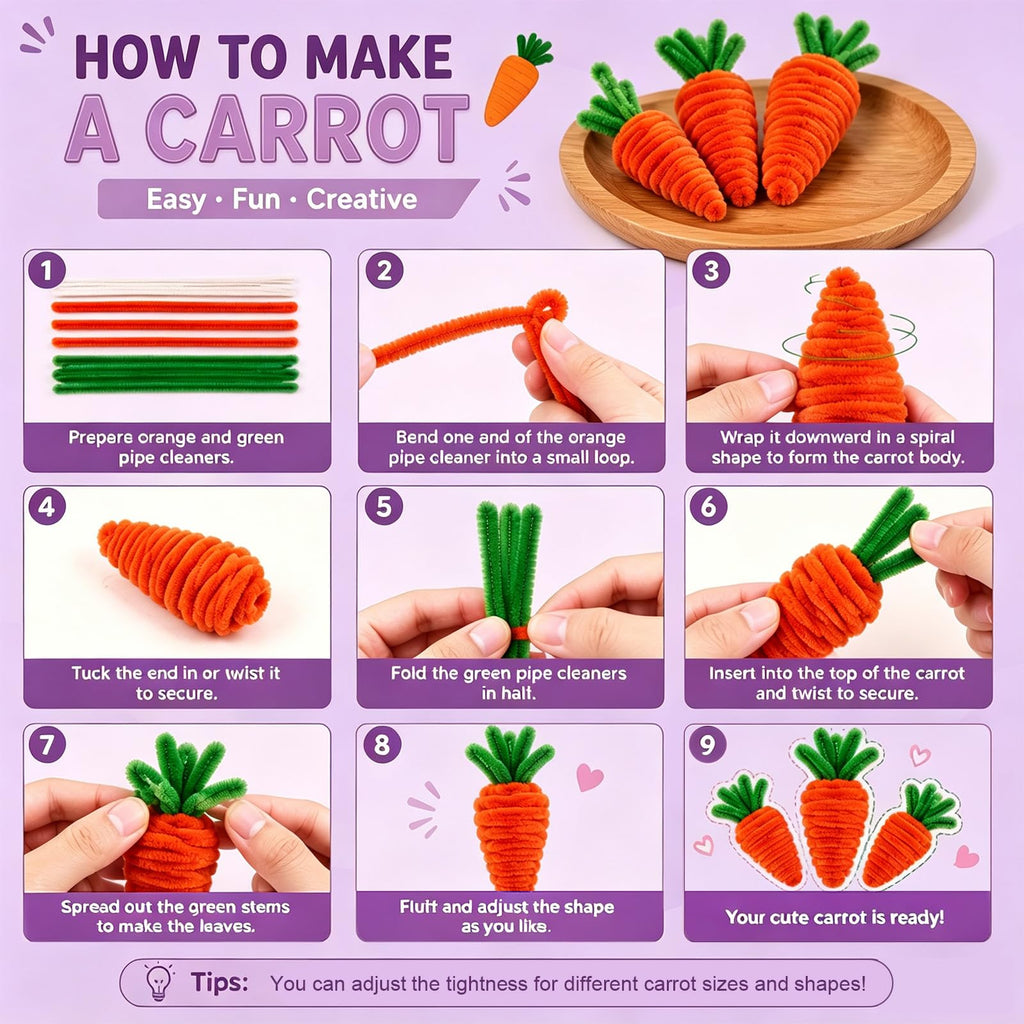 HOW TO MAKE
A CARROT

Easy · Fun · Creative

1
Prepare orange and green pipe cleaners.

2
Bend one and of the orange pipe cleaner into a small loop.

3
Wrap it downward in a spiral shape to form the carrot body.

4
Tuck the end in or twist it to secure.

5
Fold the green pipe cleaners in half.

6
Insert into the top of the carrot and twist to secure.

7
Spread out the green stems to make the leaves.

8
Fluft and adjust the shape as you like.

9
Your cute carrot is ready!

Tips: You can adjust the tightness for different carrot sizes and shapes!